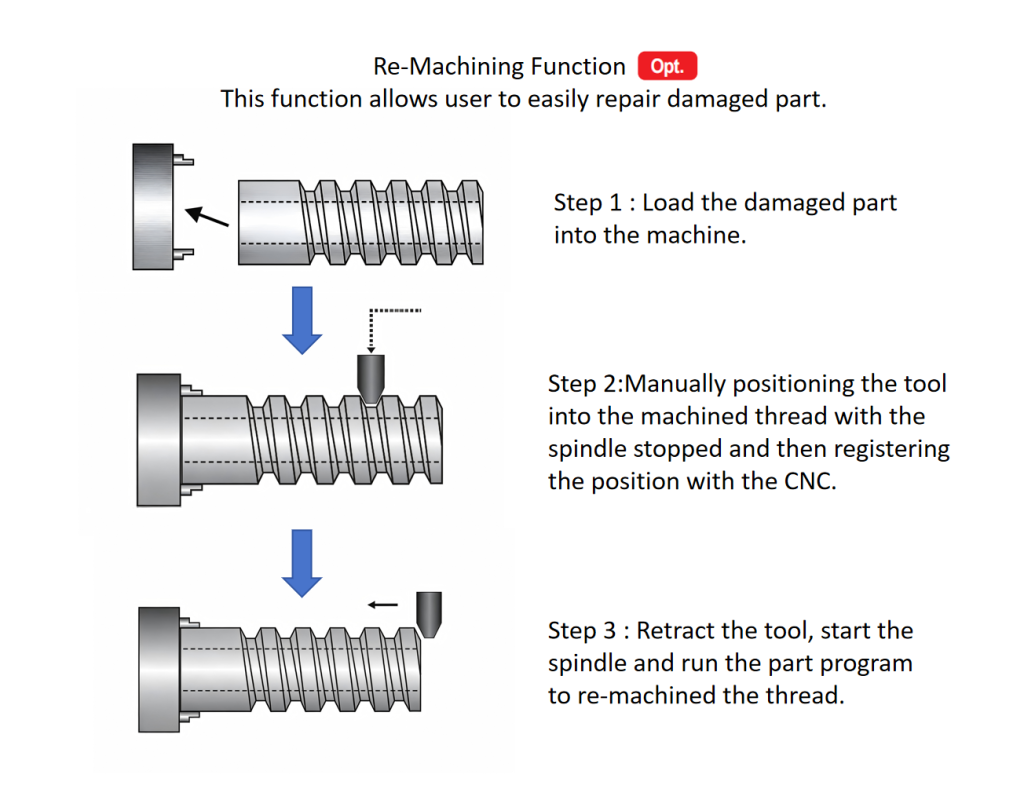 Re-Machining Function Opt.
This function allows user to easily repair damaged part.

Step 1 : Load the damaged part into the machine.

Step 2:Manually positioning the tool into the machined thread with the spindle stopped and then registering the position with the CNC.

Step 3 : Retract the tool, start the spindle and run the part program to re-machined the thread.