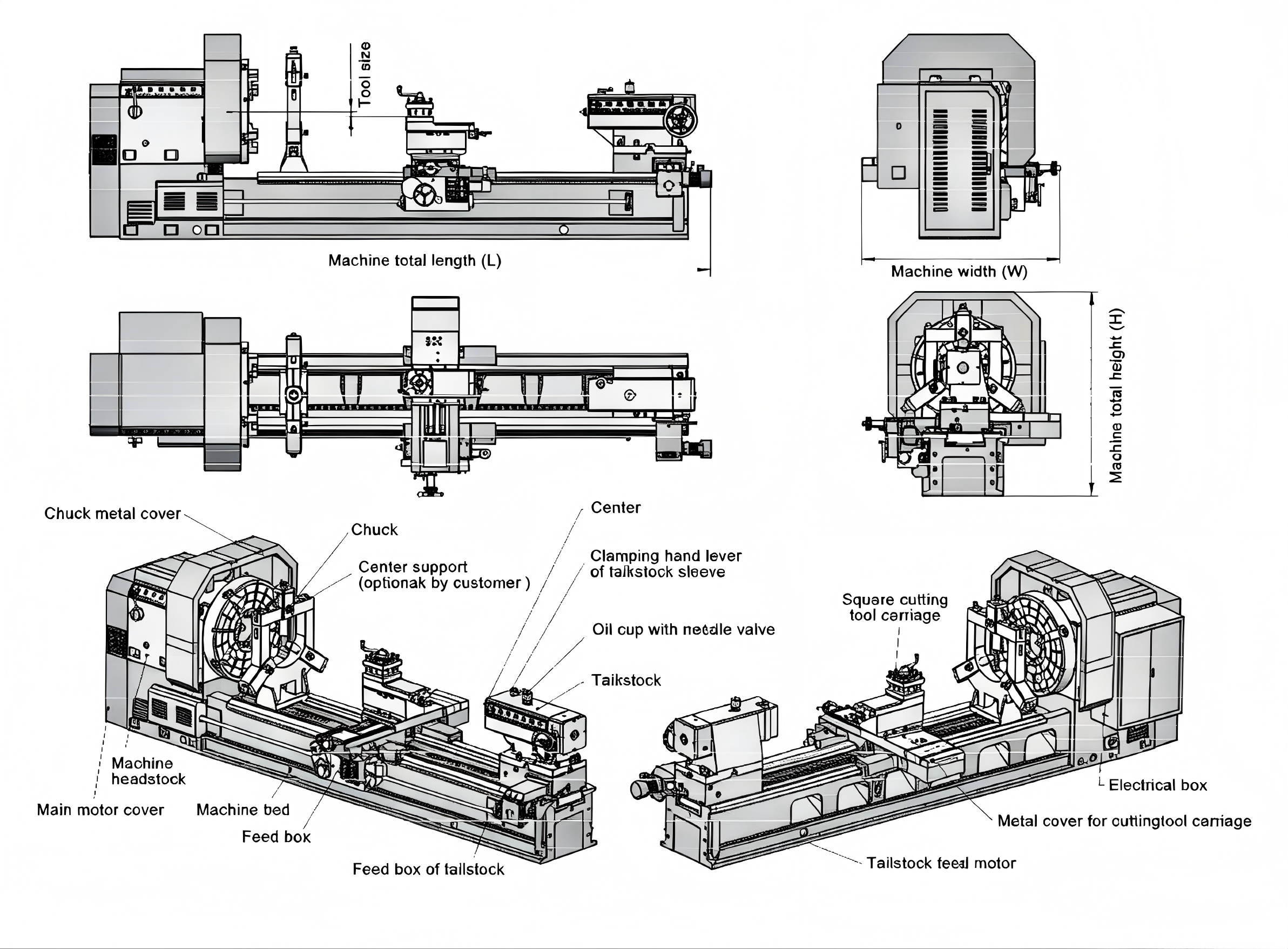 Tool size

Machine total length (L)

Machine width (W)

Machine total height (H)

Chuck metal cover

Chuck

Center support (optionak by customer )

Center

Clamping hand lever of talkstock sleeve

Oil cup with needle valve

Taikstock

Machine headstock

Main motor cover

Machine bed

Feed box

Feed box of tallstock

Square cutting tool carriage

Electrical box

Metal cover for cuttingtool carriage

Tailstock feeal motor