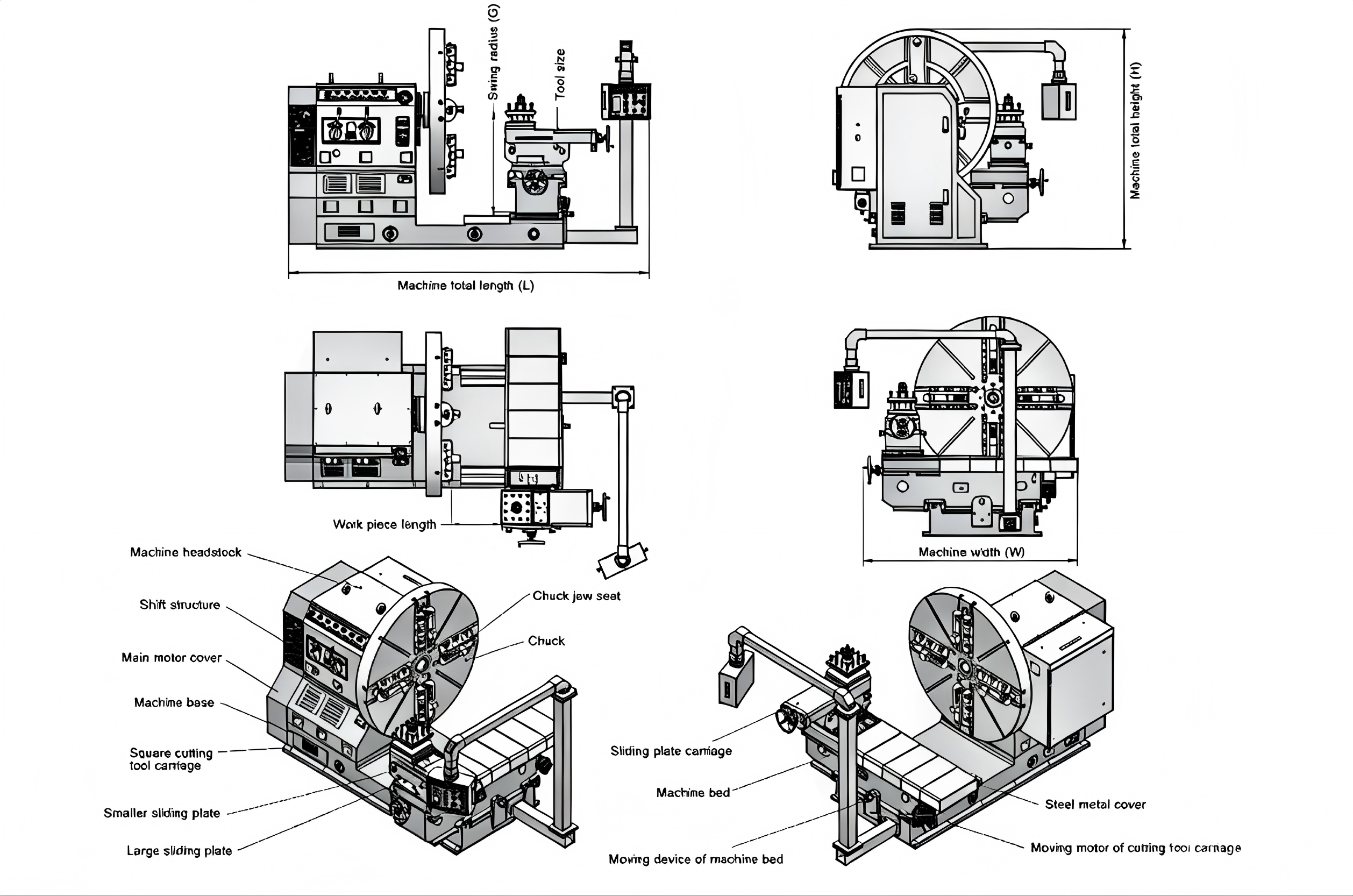 Swing radius (G)

Tool size

Machine total length (L)

Machine total height (H)

Work piece length

Machine width (W)

Machine headstock

Shift structure

Main motor cover

Machine base

Square cutting tool carriage

Smaller sliding plate

Large sliding plate

Chuck jaw seat

Chuck

Sliding plate carriage

Machine bed

Moving device of machine bed

Steel metal cover

Moving motor of cutting tool carriage